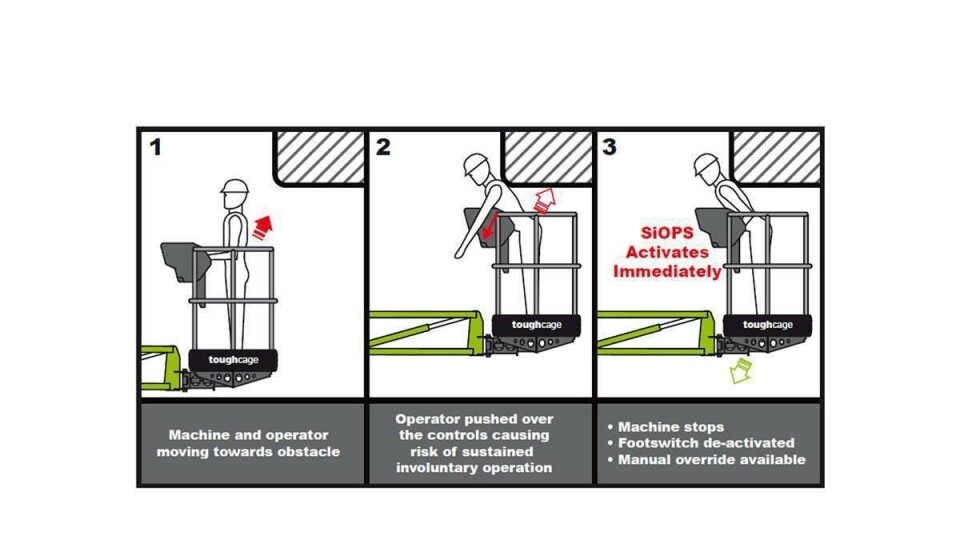 1

toughcage

Machine and operator moving towards obstacle

2

toughcage

Operator pushed over the controls causing risk of sustained involuntary operation

3

SiOPS Activates Immediately

toughcage

• Machine stops
• Footswitch de-activated
• Manual override available