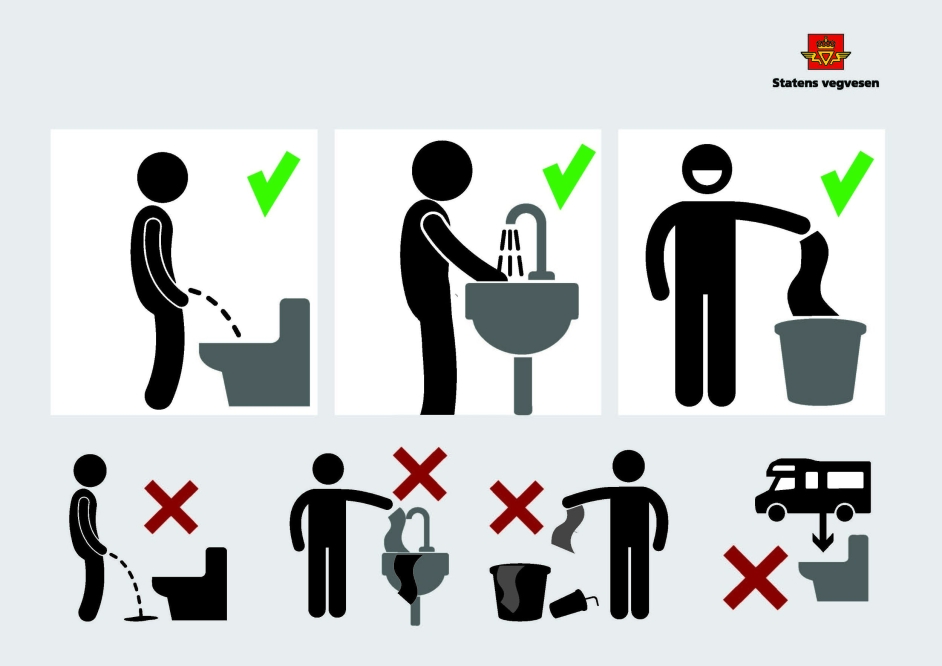 Statens vegvesen